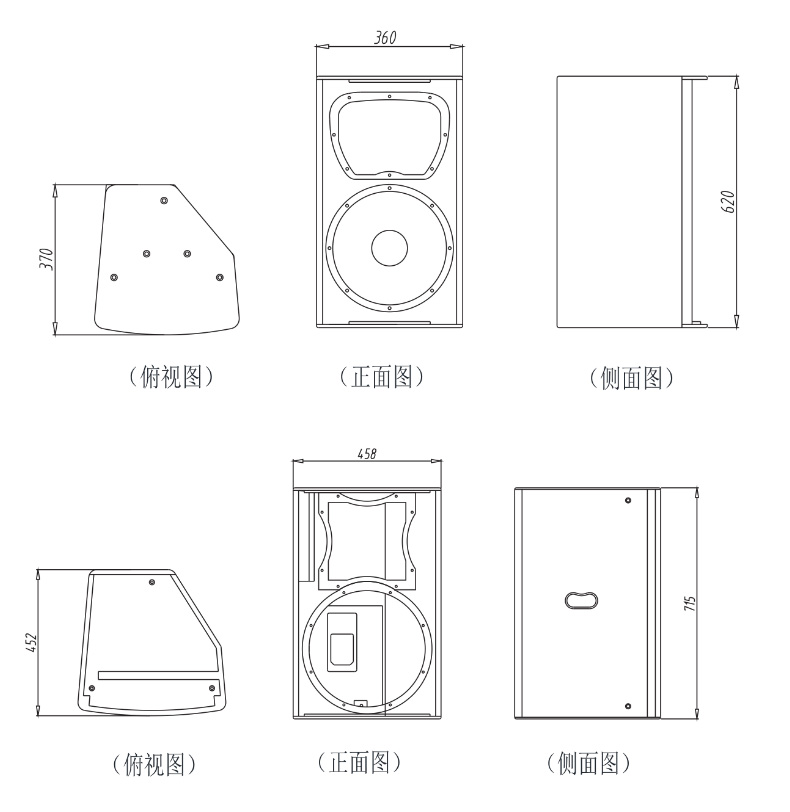 360

370

620

（俯视图）

（正面图）

（侧面图）

458

452

715

（俯视图）

（正面图）

（侧面图）